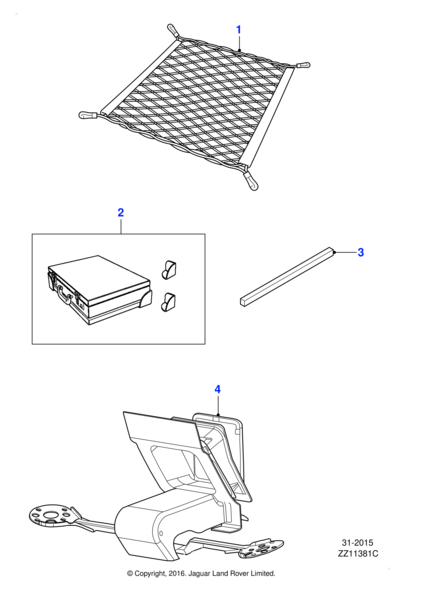 1

2

3

4

31-2015
ZZ11381C

© Copyright, 2016. Jaguar Land Rover Limited.