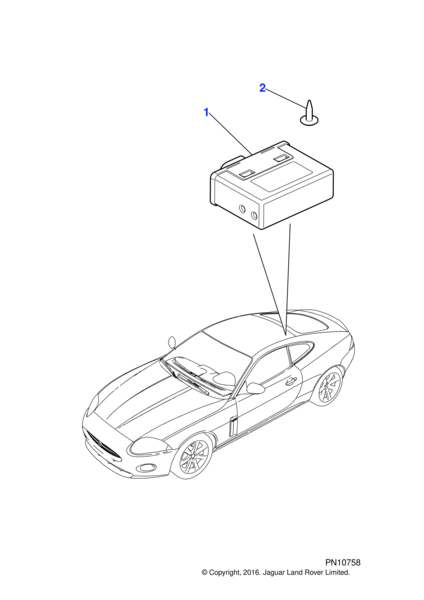 2

1

PN10758
© Copyright, 2016. Jaguar Land Rover Limited.