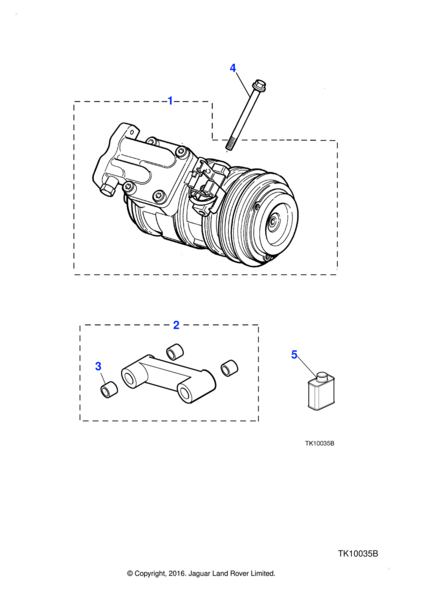 4

1

2

3

5

TK10035B

TK10035B

© Copyright, 2016. Jaguar Land Rover Limited.