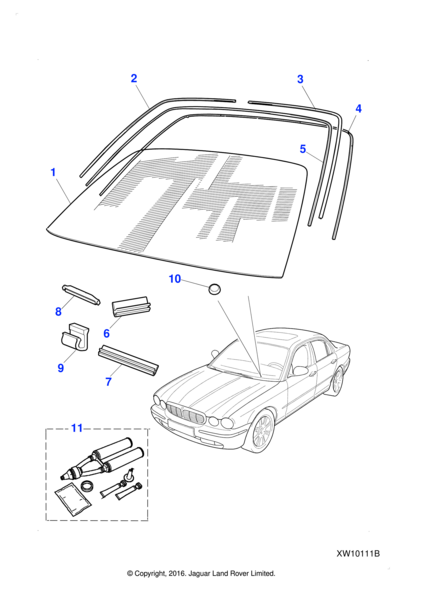 2
3
4
5
1
10
8
6
9
7
11

XW10111B

© Copyright, 2016. Jaguar Land Rover Limited.