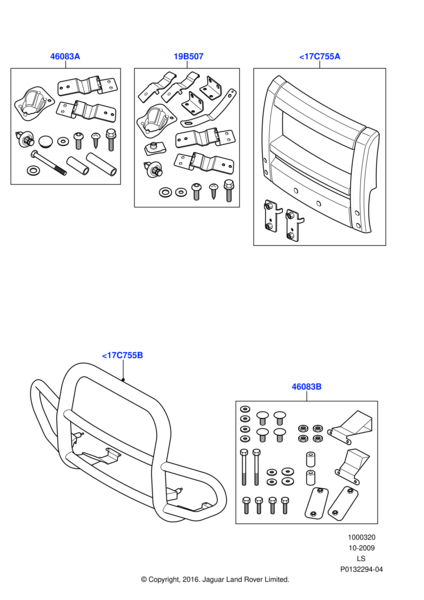 46083A

19B507

<17C755A

<17C755B

46083B

1000320
10-2009
LS
P0132294-04

© Copyright, 2016. Jaguar Land Rover Limited.