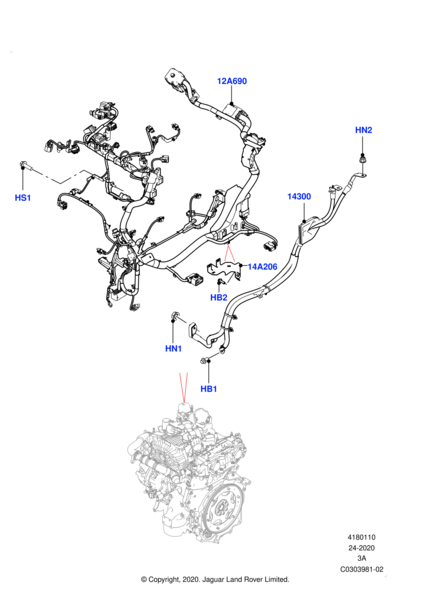 12A690

HN2

HS1

14300

14A206

HB2

HN1

HB1

4180110
24-2020
3A
C0303981-02

© Copyright, 2020. Jaguar Land Rover Limited.