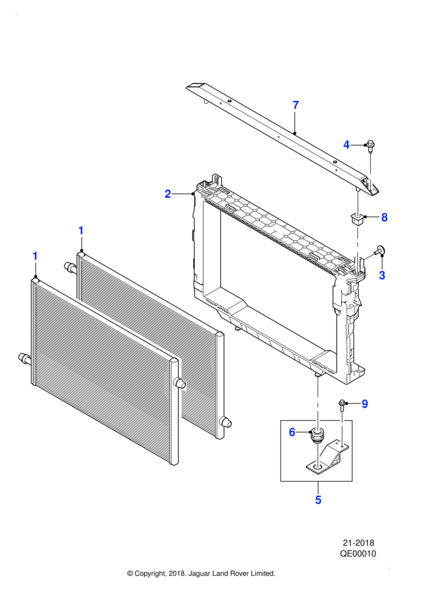 7
4
2
8
1
1
3
9
6
5
21-2018
QE00010
© Copyright, 2018. Jaguar Land Rover Limited.