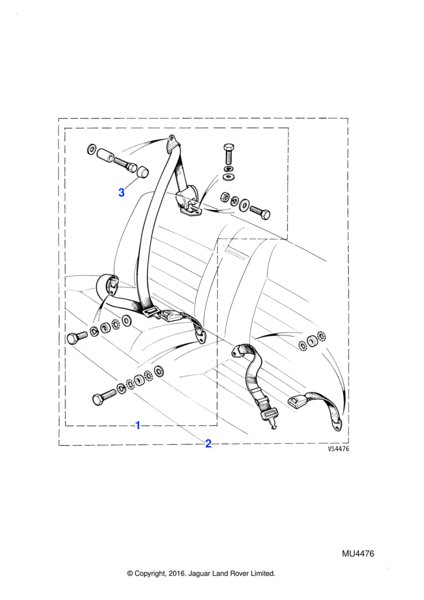 3

1

2

VS4476

MU4476

© Copyright, 2016. Jaguar Land Rover Limited.