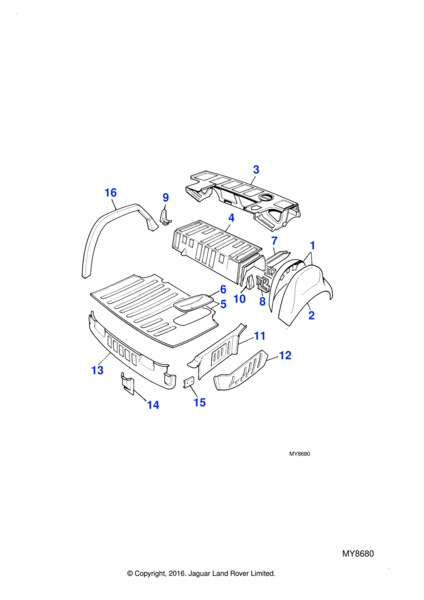 3
16
9
4
7
1
6
5
10
8
2
11
12
13
14
15

MY8680

MY8680

© Copyright, 2016. Jaguar Land Rover Limited.