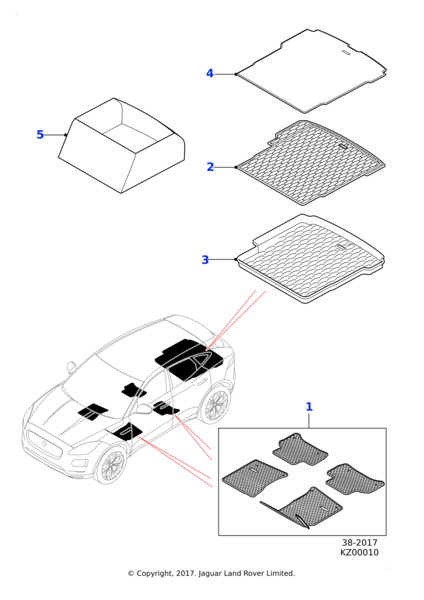 4

5

2

3

1

38-2017
KZ00010

© Copyright, 2017. Jaguar Land Rover Limited.