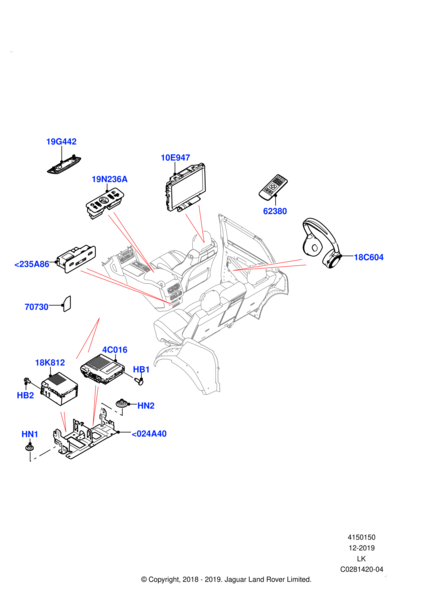 19G442
10E947
19N236A
62380
18C604
<235A86
70730
4C016
18K812
HB1
HB2
HN2
<024A40
HN1

4150150
12-2019
LK
C0281420-04
© Copyright, 2018 - 2019. Jaguar Land Rover Limited.