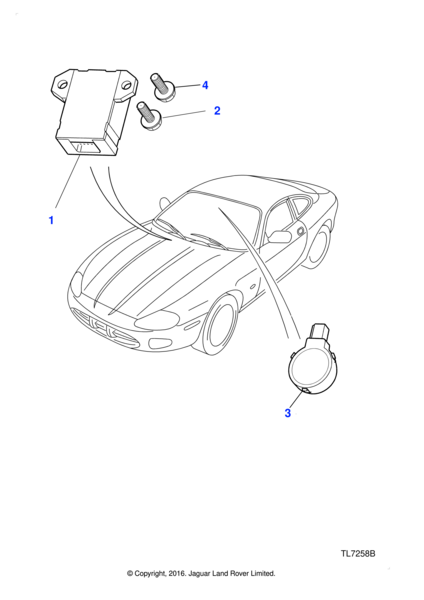 4

2

1

3

TL7258B

© Copyright, 2016. Jaguar Land Rover Limited.