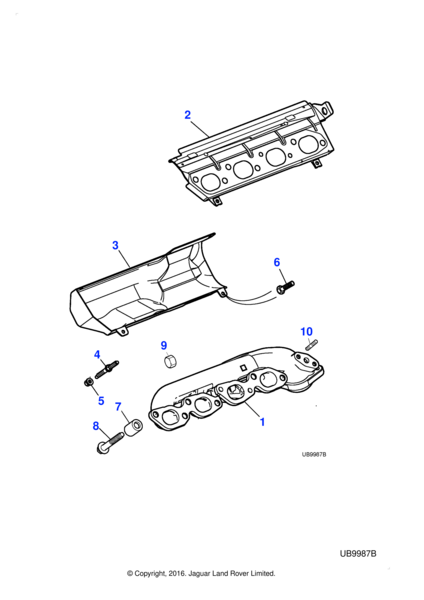 2

3

6

10

9

4

5

7

8

1

UB9987B

UB9987B

© Copyright, 2016. Jaguar Land Rover Limited.