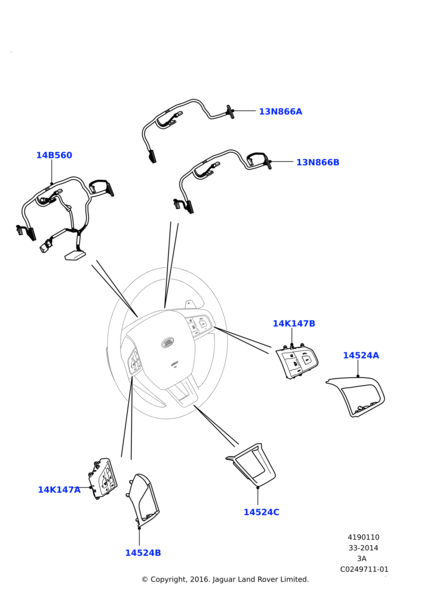 13N866A

14B560

13N866B

14K147B

14524A

14K147A

14524C

14524B

4190110
33-2014
3A
C0249711-01

© Copyright, 2016. Jaguar Land Rover Limited.