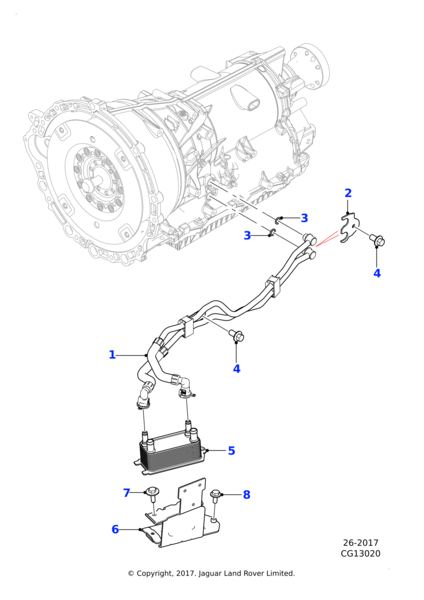 2

3

3

4

1

4

5

7

8

6

26-2017
CG13020

© Copyright, 2017. Jaguar Land Rover Limited.