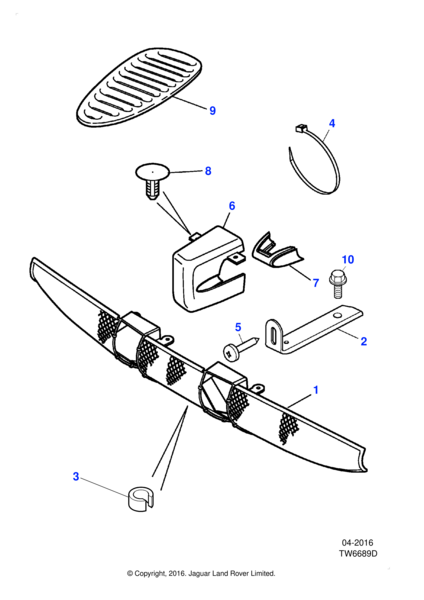 9
4
8
6
10
7
5
2
1
3
04-2016
TW6689D
© Copyright, 2016. Jaguar Land Rover Limited.