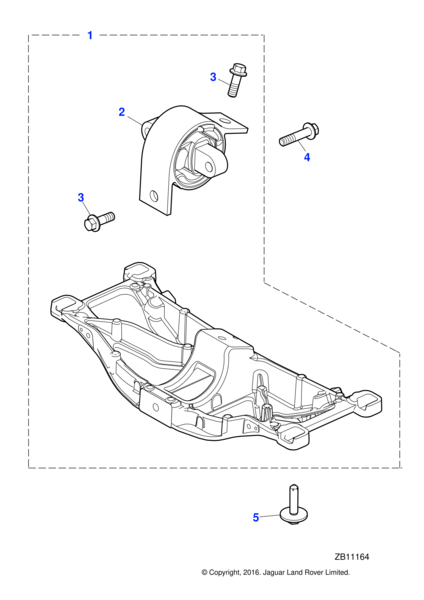 1
3
2
4
3
5
ZB11164
© Copyright, 2016. Jaguar Land Rover Limited.