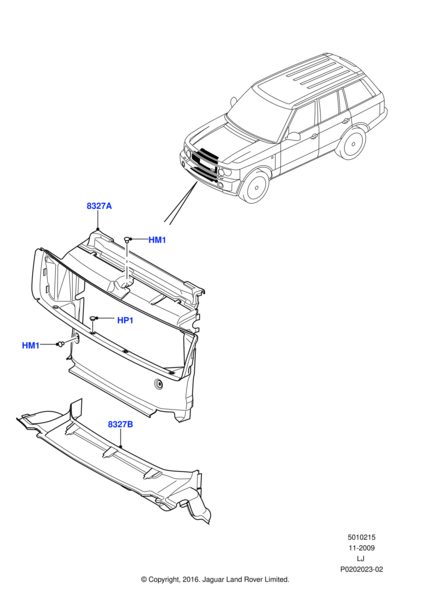 8327A

HM1

HP1

HM1

8327B

5010215
11-2009
LJ
P0202023-02

© Copyright, 2016. Jaguar Land Rover Limited.