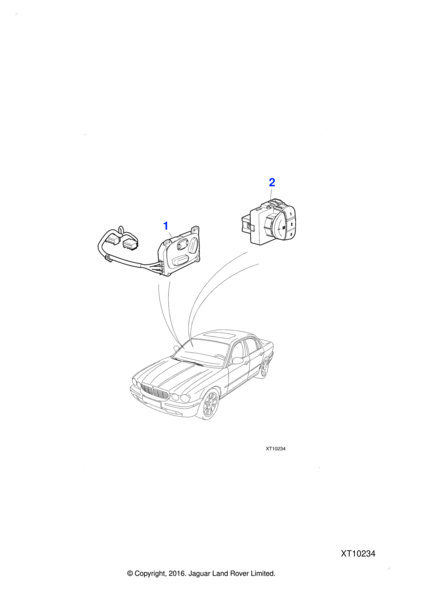 2

1

XT10234

XT10234

© Copyright, 2016. Jaguar Land Rover Limited.