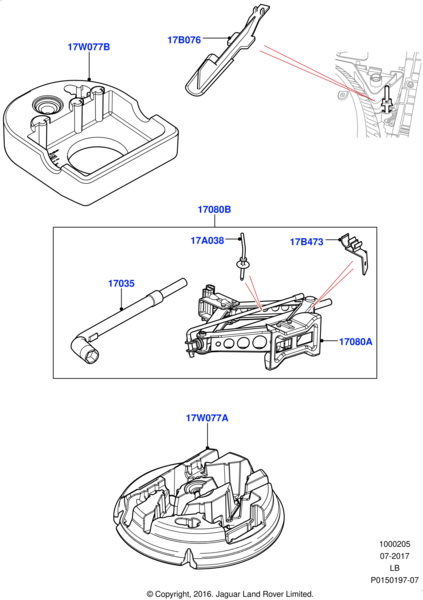 17W077B

17B076

17080B

17A038

17B473

17035

17080A

17W077A

1000205
07-2017
LB
P0150197-07

© Copyright, 2016. Jaguar Land Rover Limited.