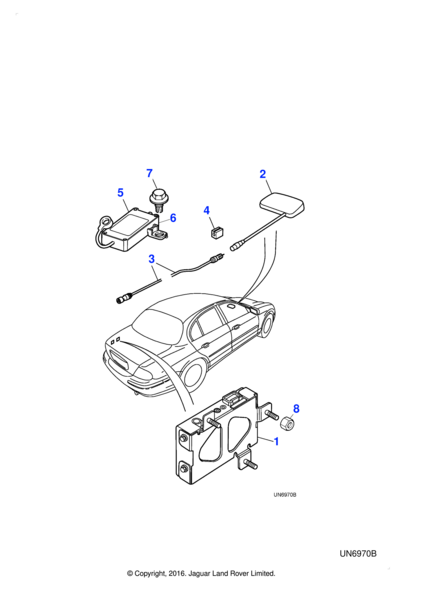 7
2
5
6
4
3
8
1
UN6970B

UN6970B

© Copyright, 2016. Jaguar Land Rover Limited.