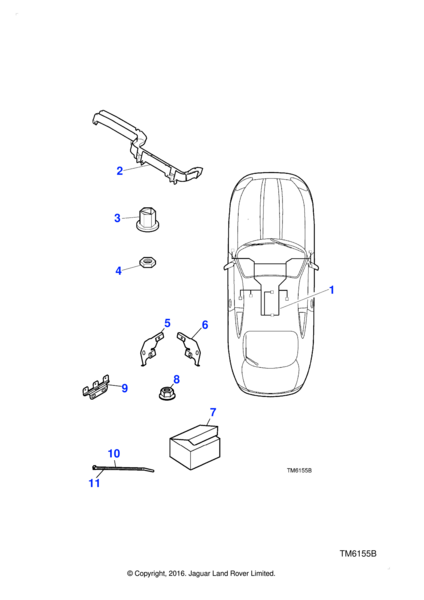 2

3

4

1

5

6

9

8

7

10

11

TM6155B

TM6155B

© Copyright, 2016. Jaguar Land Rover Limited.