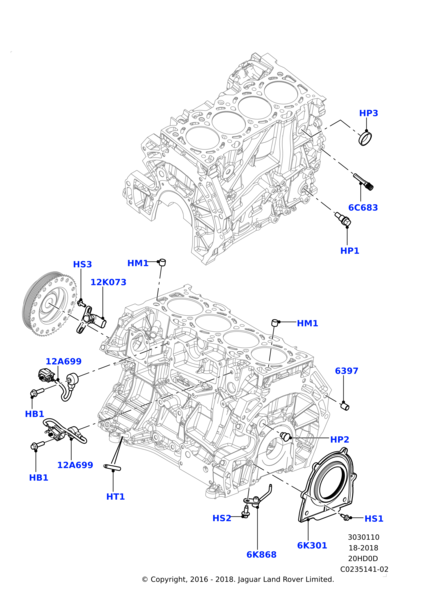 HP3

6C683

HP1

HM1

HS3

12K073

HM1

12A699

6397

HB1

HP2

12A699

HB1

HT1

HS2

HS1

6K868

6K301

3030110
18-2018
20HD0D
C0235141-02

© Copyright, 2016 - 2018. Jaguar Land Rover Limited.