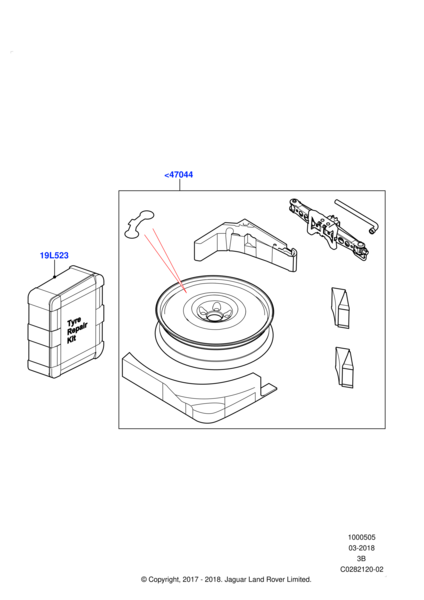 <47044

19L523

Tyre Repair Kit

1000505
03-2018
3B
C0282120-02

© Copyright, 2017 - 2018. Jaguar Land Rover Limited.