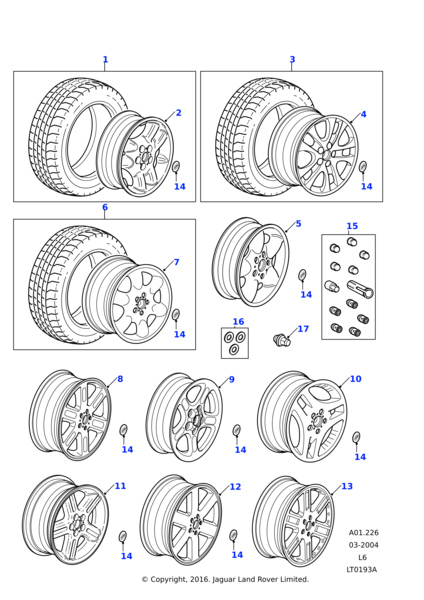 1
2
14
3
4
14
6
7
14
5
14
15
16
17
8
14
9
14
10
14
11
14
12
14
13
A01.226
03-2004
L6
LT0193A
© Copyright, 2016. Jaguar Land Rover Limited.