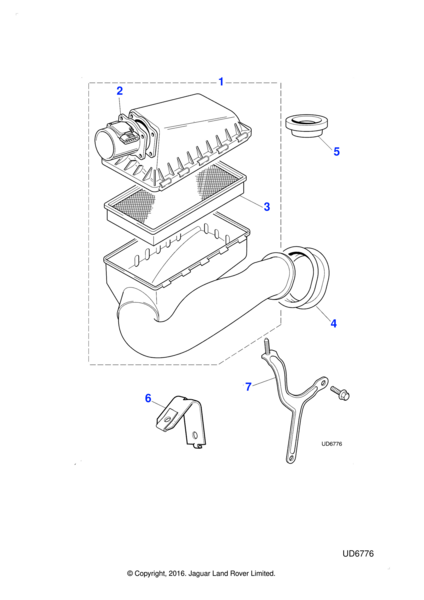 1
2
5
3
4
7
6
UD6776
UD6776
© Copyright, 2016. Jaguar Land Rover Limited.