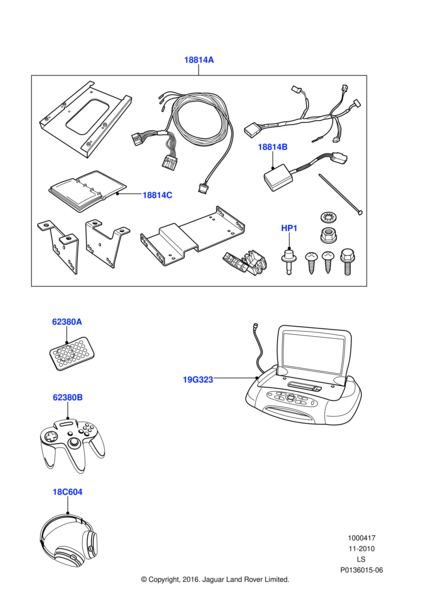 18814A

18814B

18814C

HP1

62380A

19G323

62380B

18C604

1000417
11-2010
LS
P0136015-06

© Copyright, 2016. Jaguar Land Rover Limited.