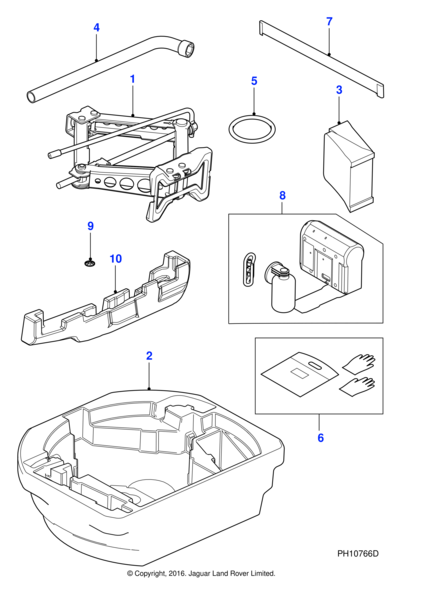 4
7
1
5
3
8
9
10
2
6
PH10766D
© Copyright, 2016. Jaguar Land Rover Limited.