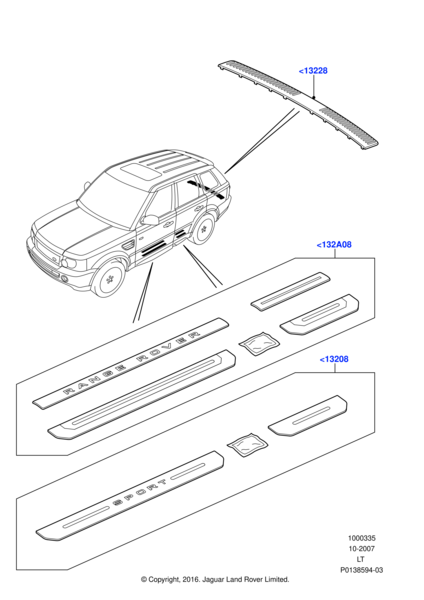 <13228

<132A08

RANGE ROVER

<13208

SPORT

1000335
10-2007
LT
P0138594-03

© Copyright, 2016. Jaguar Land Rover Limited.