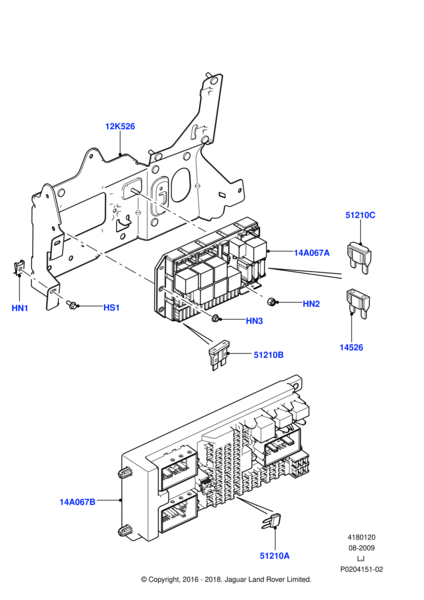 12K526

51210C

14A067A

HN1

HS1

HN2

HN3

14526

51210B

14A067B

51210A

4180120
08-2009
LJ
P0204151-02

© Copyright, 2016 - 2018. Jaguar Land Rover Limited.