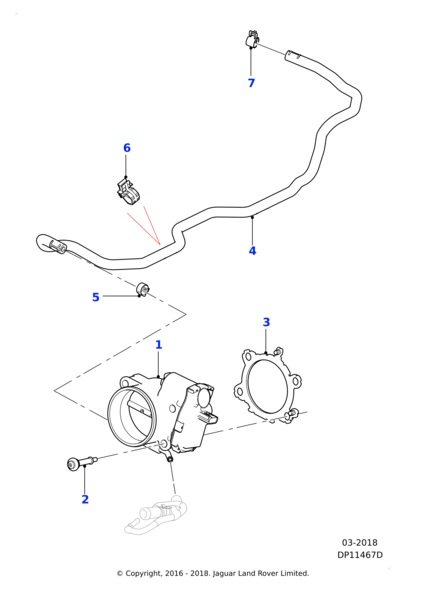 7

6

4

5

3

1

2

03-2018
DP11467D

© Copyright, 2016 - 2018. Jaguar Land Rover Limited.