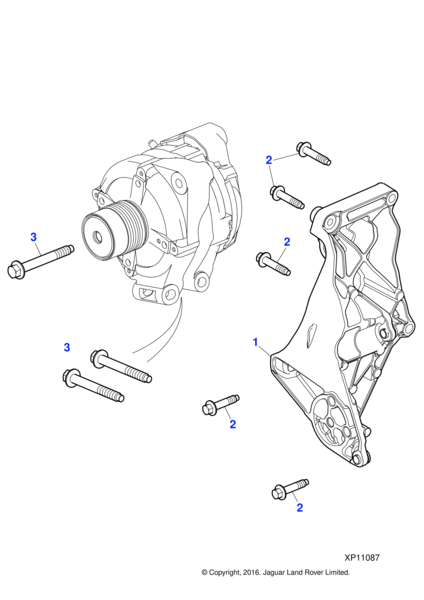 2

2

3

2

3

1

2

2

XP11087

© Copyright, 2016. Jaguar Land Rover Limited.