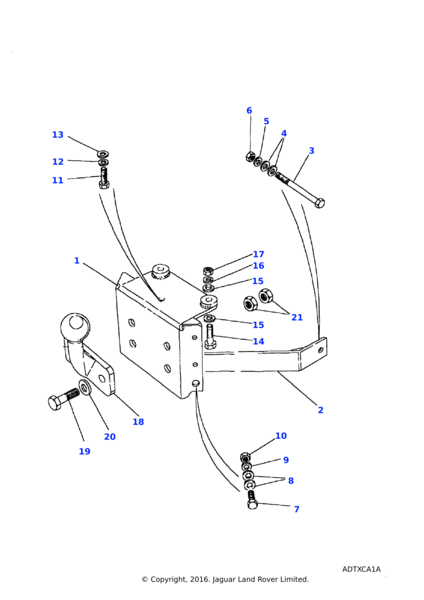 6
5
4
3
13
12
11
1
17
16
15
21
15
14
2
18
20
19
10
9
8
7
ADTXCA1A
© Copyright, 2016. Jaguar Land Rover Limited.