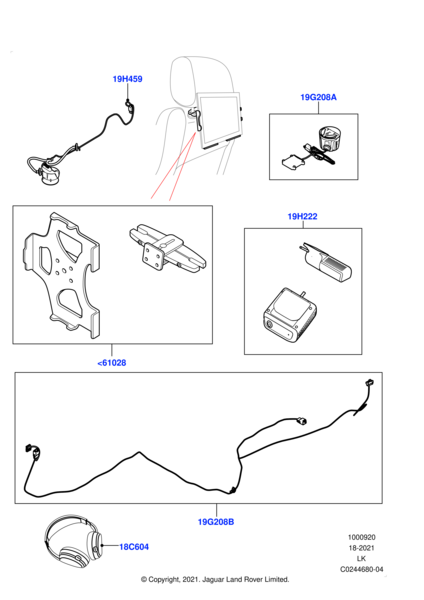 19H459

19G208A

19H222

<61028

19G208B

18C604

1000920
18-2021
LK
C0244680-04

© Copyright, 2021. Jaguar Land Rover Limited.