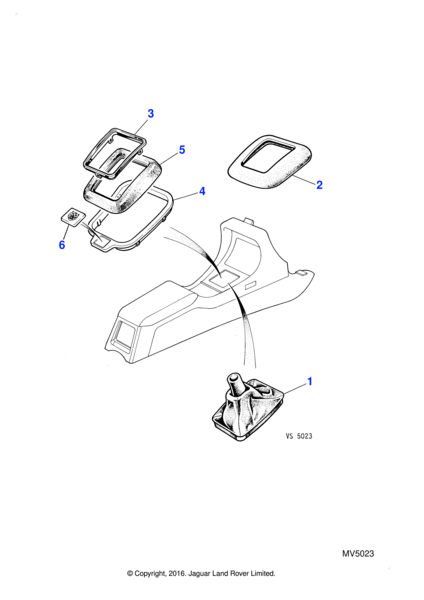 3
5
2
4
6
1
VS 5023
MV5023
© Copyright, 2016. Jaguar Land Rover Limited.