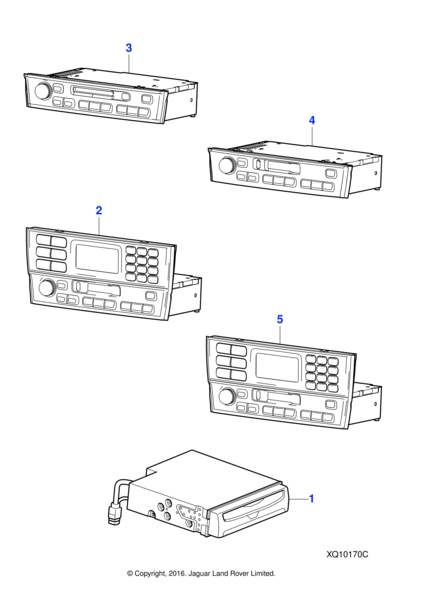 3

4

2

5

1

XQ10170C

© Copyright, 2016. Jaguar Land Rover Limited.