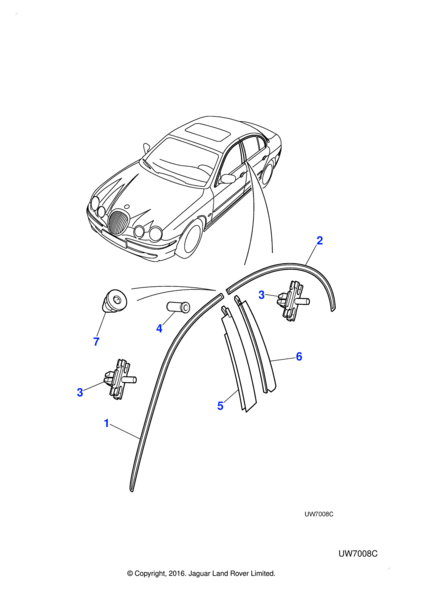 2
3
7
4
6
3
5
1
UW7008C
UW7008C
© Copyright, 2016. Jaguar Land Rover Limited.