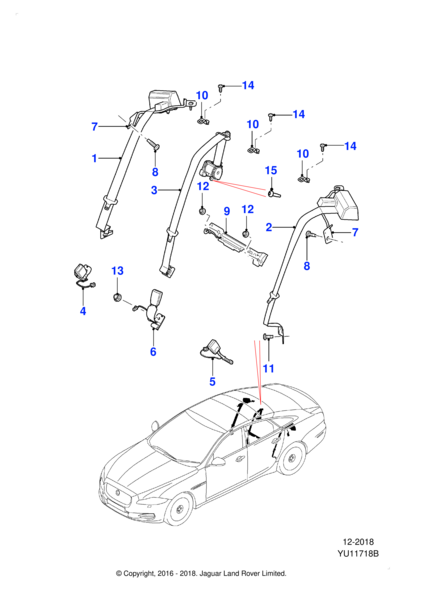 14
10
14
7
10
14
1
8
10
15
3
12
9
12
2
7
8
13
4
6
11
5

12-2018
YU11718B

© Copyright, 2016 - 2018. Jaguar Land Rover Limited.