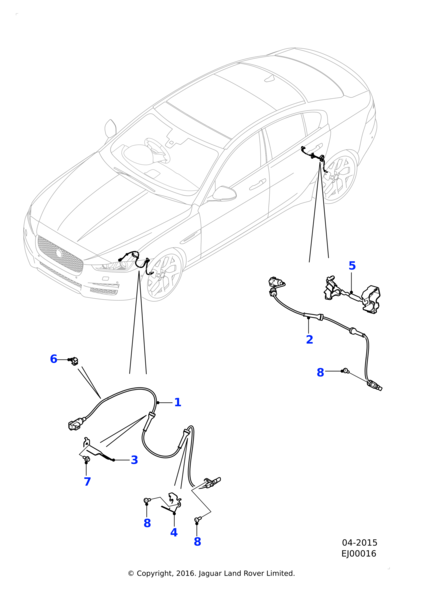 5

2

8

6

1

3

7

8

4

8

04-2015
EJ00016

© Copyright, 2016. Jaguar Land Rover Limited.