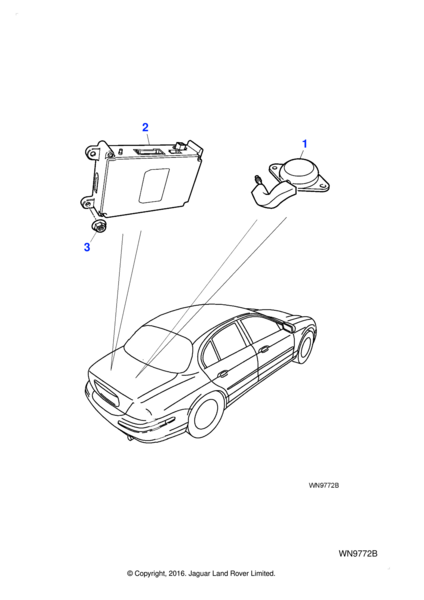 2

1

3

WN9772B

WN9772B

© Copyright, 2016. Jaguar Land Rover Limited.