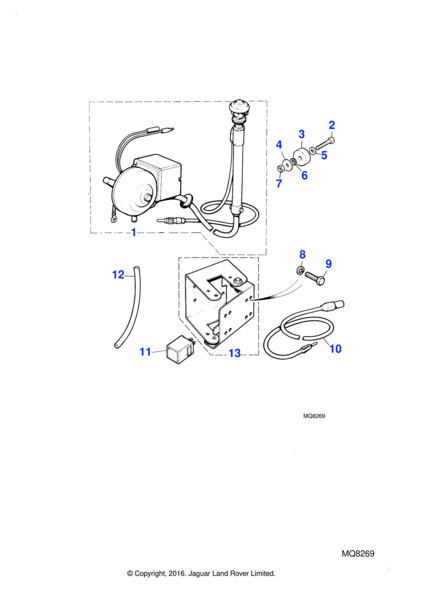 2
3
4
5
6
7
1
8
9
12
11
13
10
MQ8269

MQ8269

© Copyright, 2016. Jaguar Land Rover Limited.