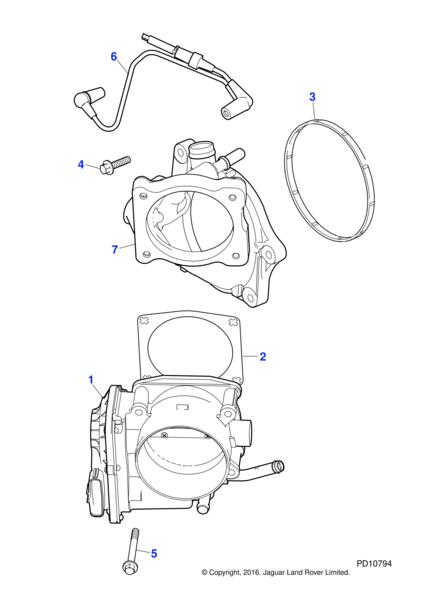 6

3

4

7

2

1

5

PD10794

© Copyright, 2016. Jaguar Land Rover Limited.