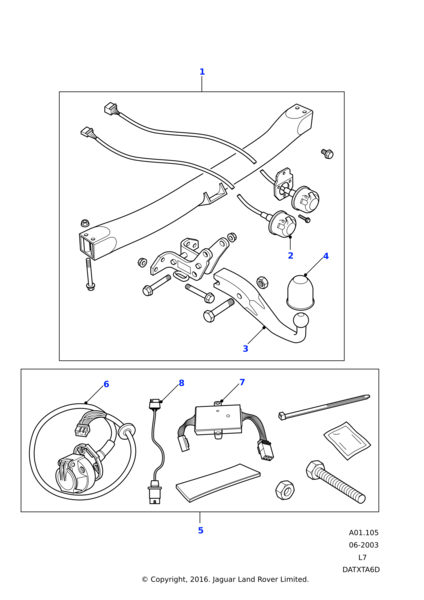 1

2

4

3

6

8

7

5

A01.105
06-2003
L7
DATXTA6D

© Copyright, 2016. Jaguar Land Rover Limited.