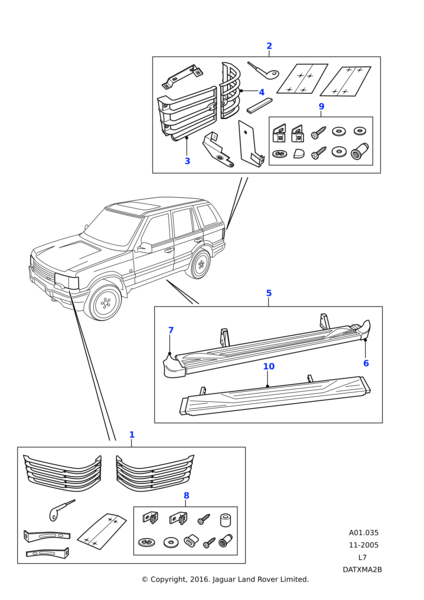 2

4

9

3

5

7

6

10

1

8

A01.035
11-2005
L7
DATXMA2B

© Copyright, 2016. Jaguar Land Rover Limited.