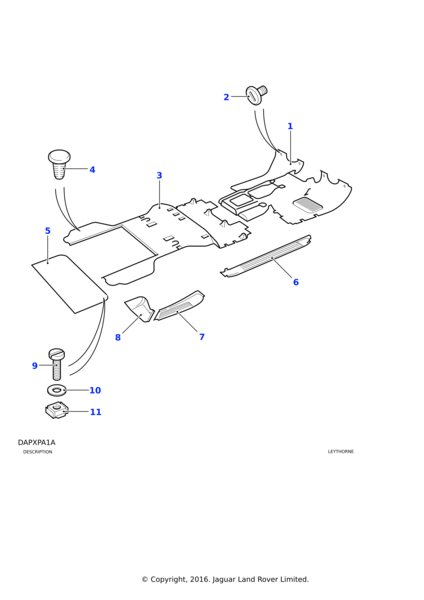 2
1
4
3
5
6
8
7
9
10
11

DAPXPA1A
DESCRIPTION
LEYTHORNE

© Copyright, 2016. Jaguar Land Rover Limited.