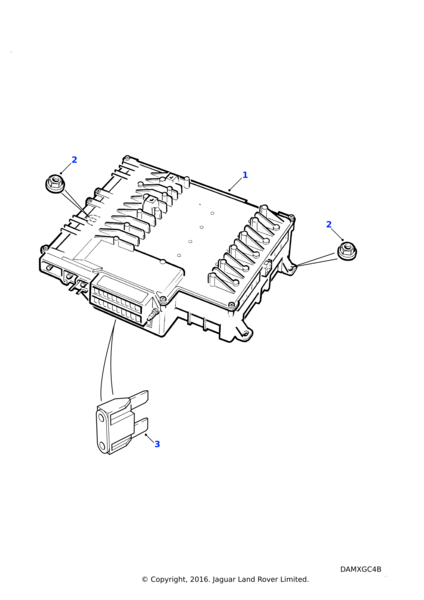 2

1

2

3

DAMXGC4B

© Copyright, 2016. Jaguar Land Rover Limited.