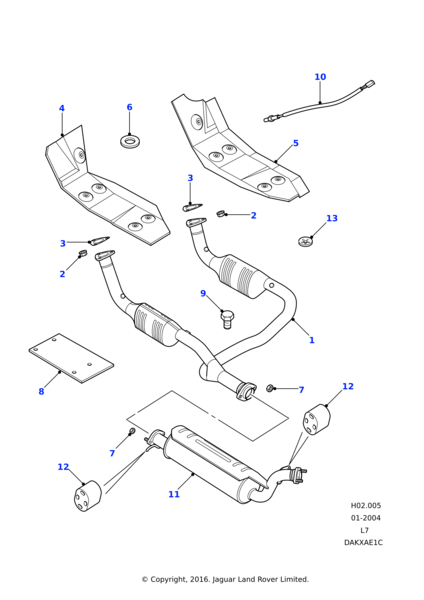 10
4
6
5
3
2
13
3
2
9
1
8
7
12
7
12
11
H02.005
01-2004
L7
DAKXAE1C
© Copyright, 2016. Jaguar Land Rover Limited.