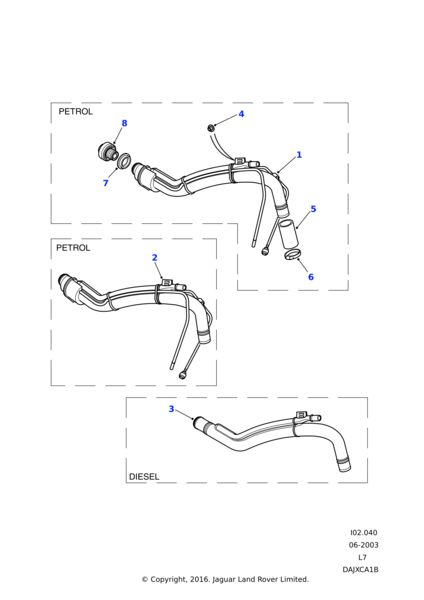 PETROL

8

4

1

7

5

6

PETROL

2

3

DIESEL

I02.040
06-2003
L7
DAJXCA1B

© Copyright, 2016. Jaguar Land Rover Limited.