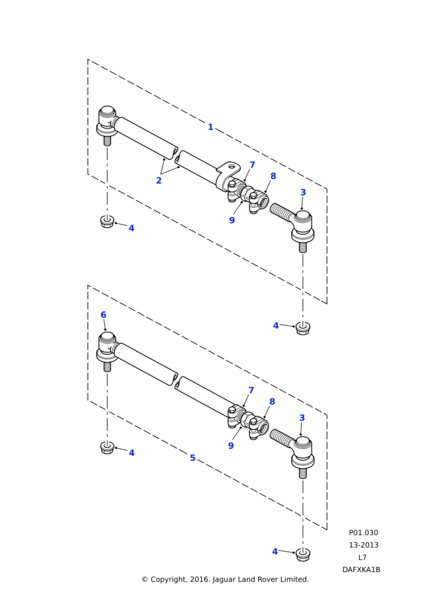 1
2
7
8
3
9
4
4
6
7
8
3
9
4
5
4
P01.030
13-2013
L7
DAFXKA1B
© Copyright, 2016. Jaguar Land Rover Limited.