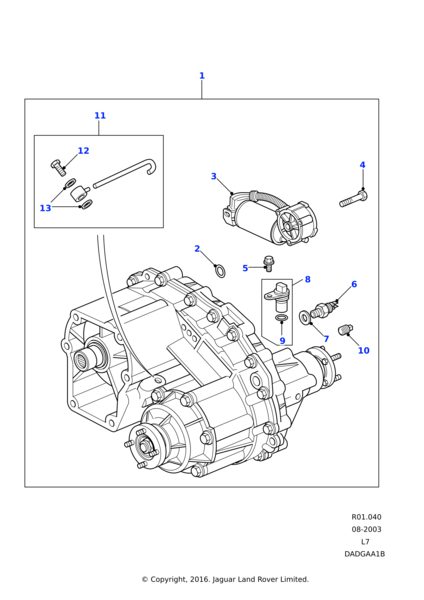 1
11
12
13
3
4
2
5
8
6
9
7
10

R01.040
08-2003
L7
DADGAA1B

© Copyright, 2016. Jaguar Land Rover Limited.